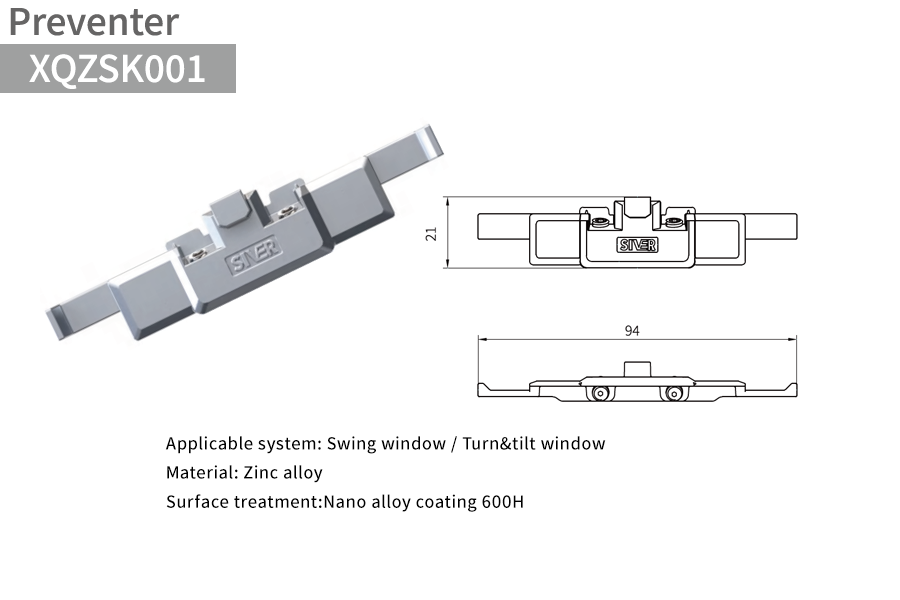 Preventer

XQZSK001

SIVER

21

SIVER

94

Applicable system: Swing window / Turn&tilt window

Material: Zinc alloy

Surface treatment:Nano alloy coating 600H