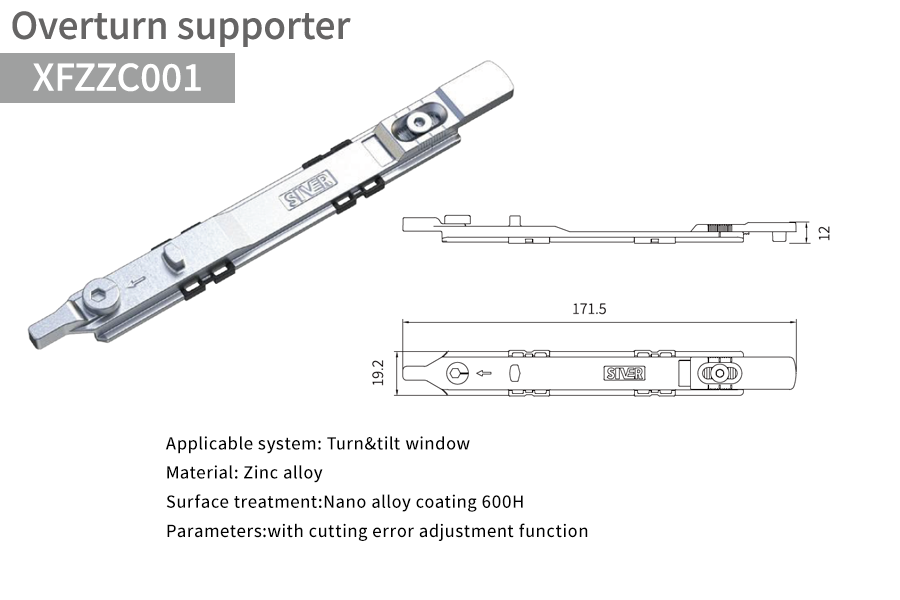 Overturn supporter

XFZZC001

SIVER

12

171.5

19.2

SIVER

Applicable system: Turn&tilt window

Material: Zinc alloy

Surface treatment:Nano alloy coating 600H

Parameters:with cutting error adjustment function